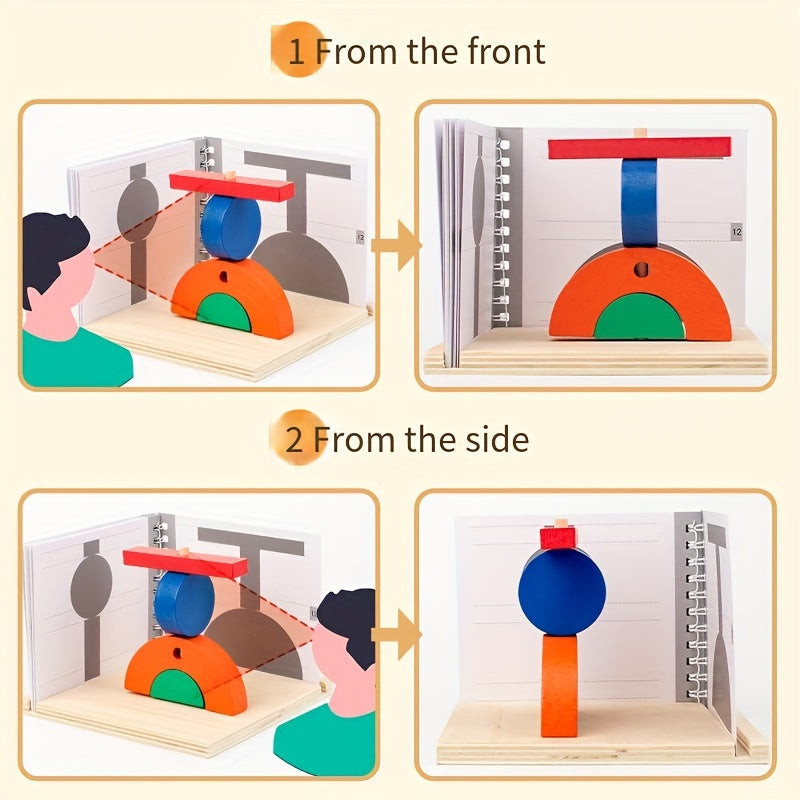 1 From the front

12

12

2 From the side