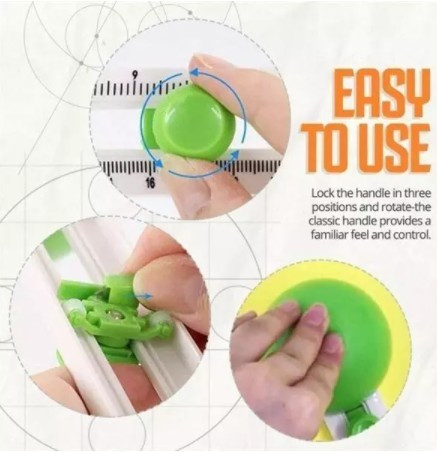 9

16

EASY TO USE

Lock the handle in three positions and rotate-the classic handle provides a familiar feel and control.